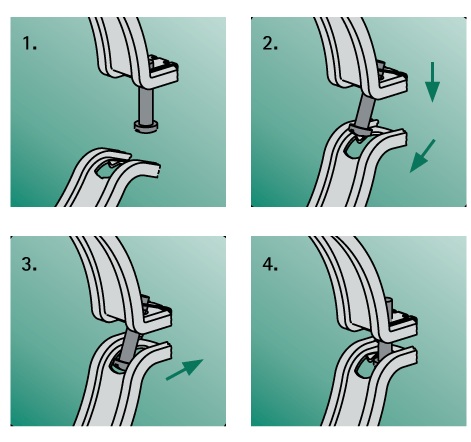 1.

2.

3.

4.