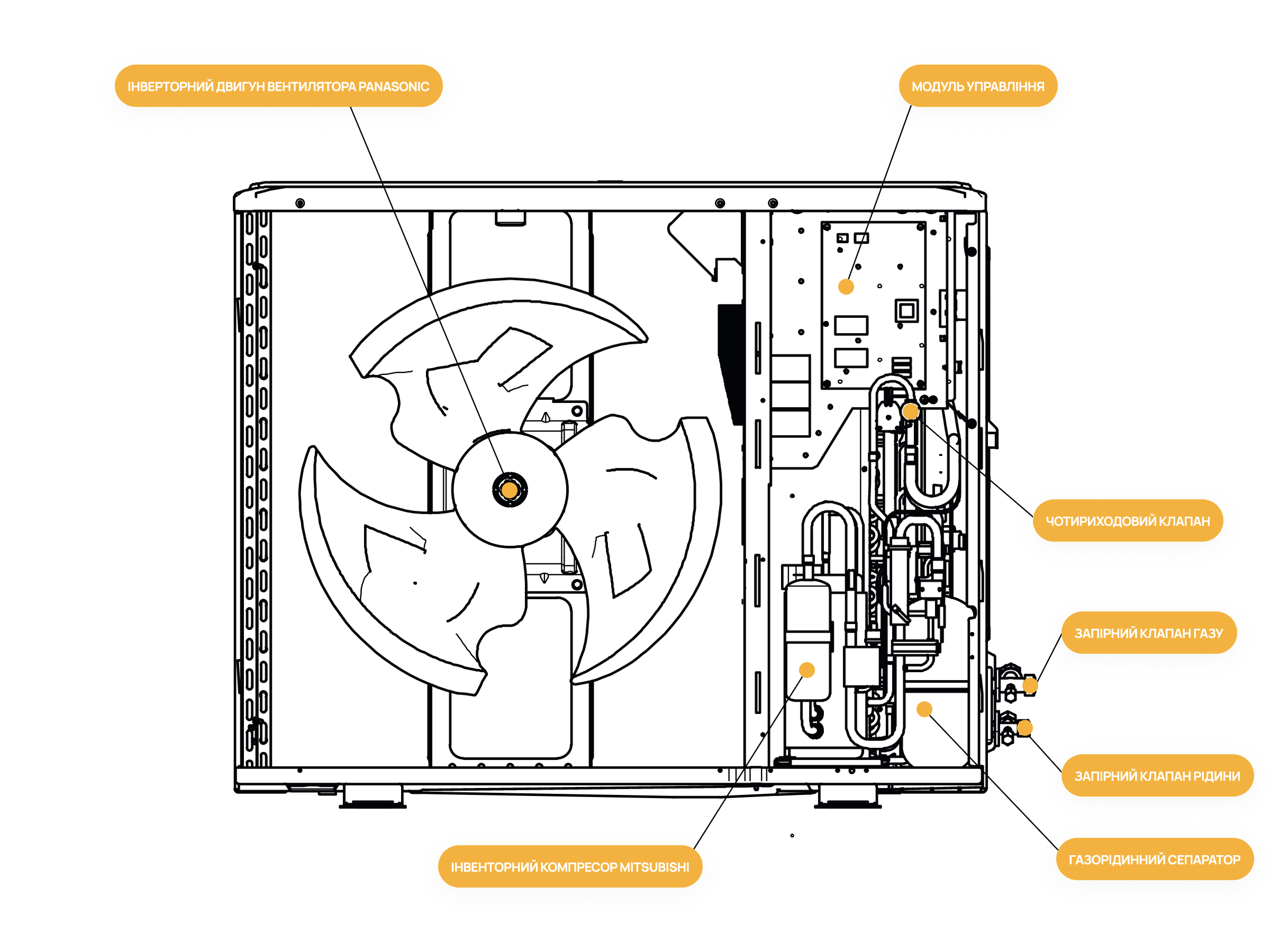 ІНВЕРТОРНИЙ ДВИГУН ВЕНТИЛЯТОРА PANASONIC

МОДУЛЬ УПРАВЛІННЯ

ЧОТИРИХОДОВИЙ КЛАПАН

ЗАПІРНИЙ КЛАПАН ГАЗУ

ЗАПІРНИЙ КЛАПАН РІДИНИ

ГАЗОРІДИННИЙ СЕПАРАТОР

ІНВЕНТОРНИЙ КОМПРЕСОР MITSUBISHI